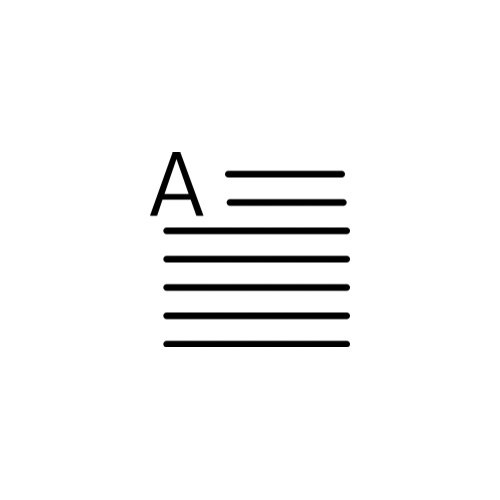 A